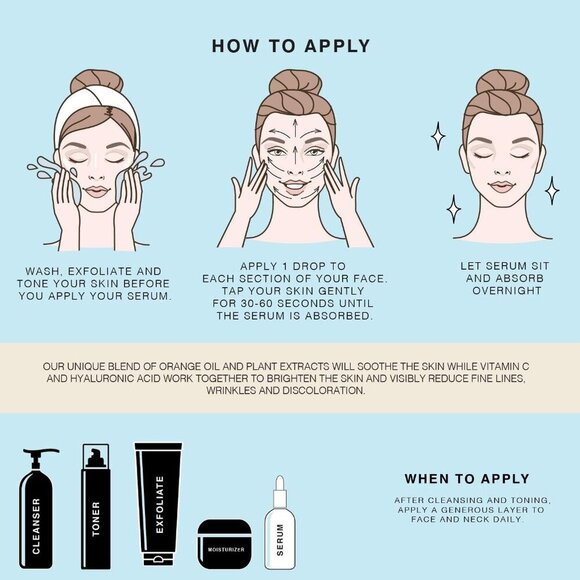 HOW TO APPLY

WASH, EXFOLIATE AND TONE YOUR SKIN BEFORE YOU APPLY YOUR SERUM.

APPLY 1 DROP TO EACH SECTION OF YOUR FACE. TAP YOUR SKIN GENTLY FOR 30-60 SECONDS UNTIL THE SERUM IS ABSORBED.

LET SERUM SIT AND ABSORB OVERNIGHT

OUR UNIQUE BLEND OF ORANGE OIL AND PLANT EXTRACTS WILL SOOTHE THE SKIN WHILE VITAMIN C AND HYALURONIC ACID WORK TOGETHER TO BRIGHTEN THE SKIN AND VISIBLY REDUCE FINE LINES, WRINKLES AND DISCOLORATION.

CLEANSER

TONER

EXFOLIATE

MOISTURIZER

SERUM

WHEN TO APPLY

AFTER CLEANSING AND TONING, APPLY A GENEROUS LAYER TO FACE AND NECK DAILY.